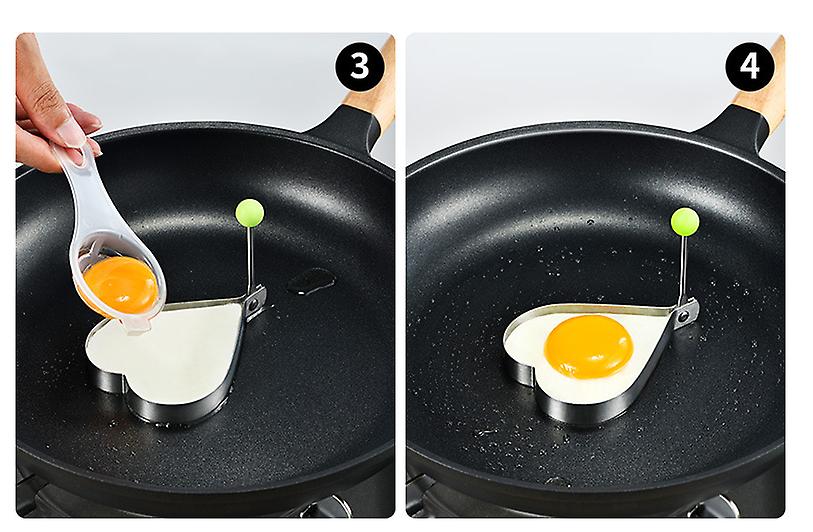 3

4