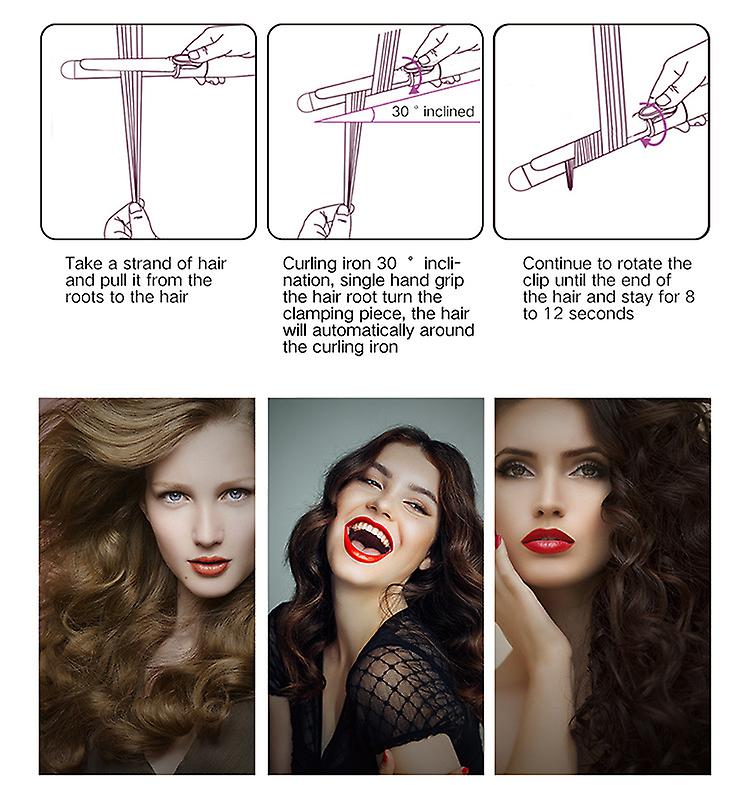 30 ° inclined

Take a strand of hair and pull it from the roots to the hair

Curling iron 30 ° inclination, single hand grip the hair root turn the clamping piece, the hair will automatically around the curling iron

Continue to rotate the clip until the end of the hair and stay for 8 to 12 seconds