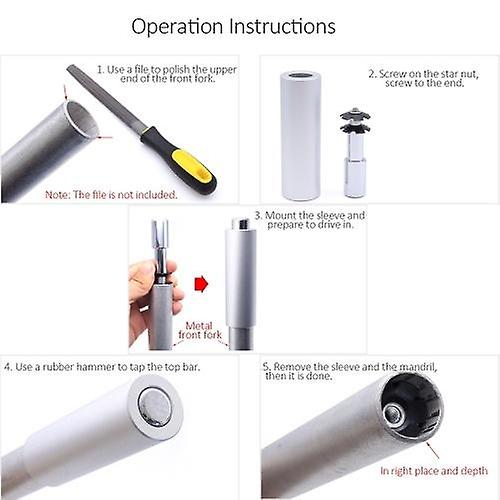 Operation Instructions

1. Use a file to polish the upper end of the front fork.

Note: The file is not included.

2. Screw on the star nut, screw to the end.

3. Mount the sleeve and prepare to drive in.

Metal front fork

4. Use a rubber hammer to tap the top bar.

5. Remove the sleeve and the mandril, then it is done.

In right place and depth