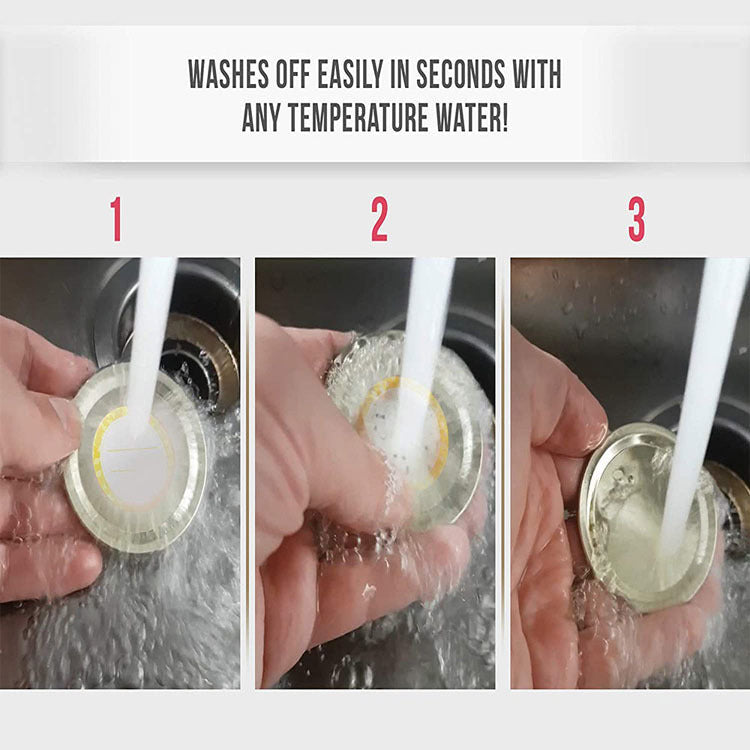 WASHES OFF EASILY IN SECONDS WITH ANY TEMPERATURE WATER!

1

2

3