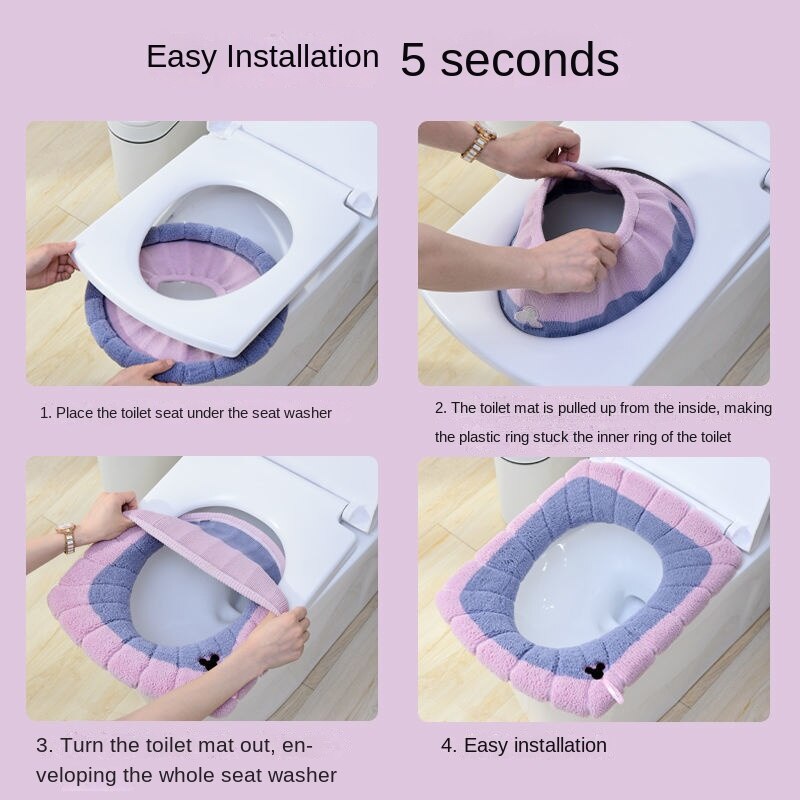 Easy Installation 5 seconds

1. Place the toilet seat under the seat washer

2. The toilet mat is pulled up from the inside, making the plastic ring stuck the inner ring of the toilet

3. Turn the toilet mat out, enveloping the whole seat washer

4. Easy installation